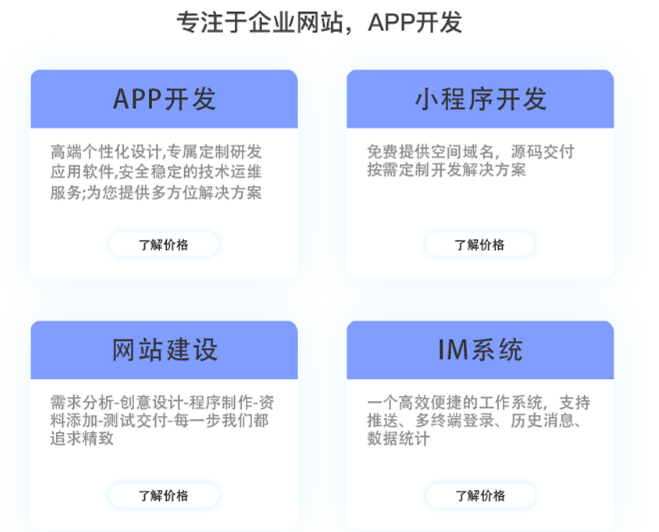 专注于企业网站，APP开发

APP开发

高端个性化设计,专属定制研发应用软件,安全稳定的技术运维服务;为您提供多方位解决方案

了解价格

小程序开发

免费提供空间域名，源码交付按需定制开发解决方案

了解价格

网站建设

需求分析-创意设计-程序制作-资料添加-测试交付-每一步我们都追求精致

了解价格

IM系统

一个高效便捷的工作系统，支持推送、多终端登录、历史消息、数据统计

了解价格